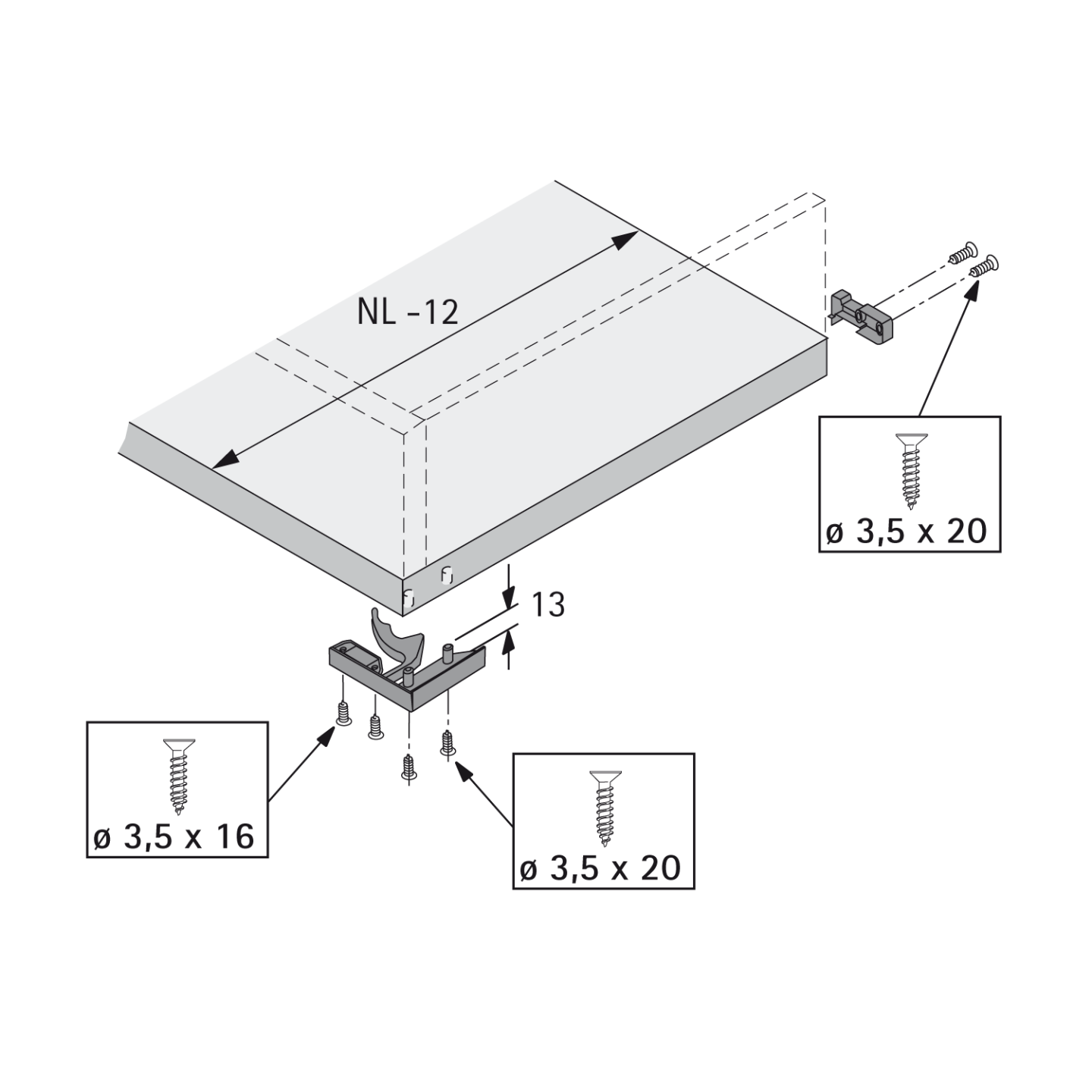 NL -12

ø 3,5 x 20

13

ø 3,5 x 16

ø 3,5 x 20