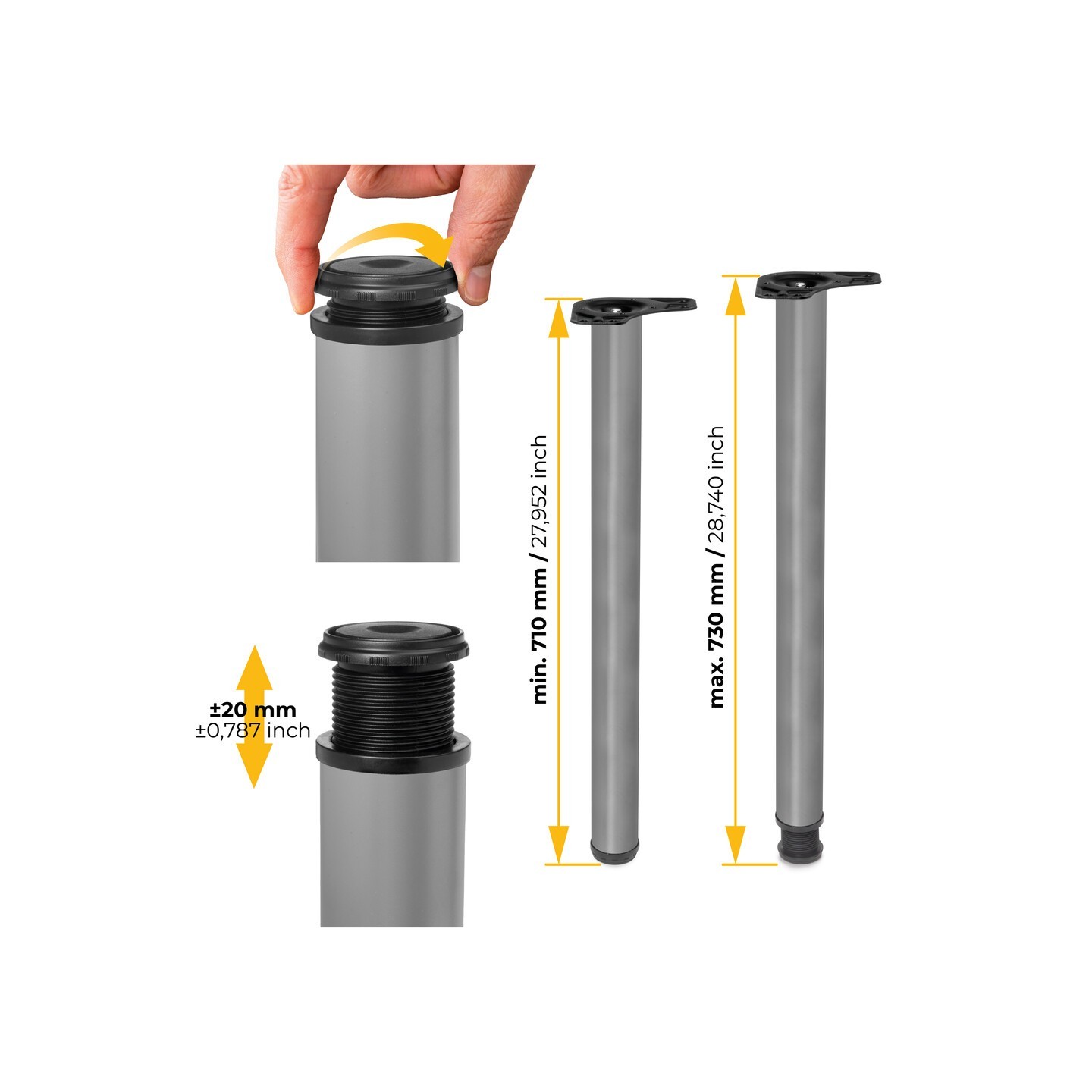 ±20 mm
±0,787 inch

min. 710 mm / 27,952 inch

max. 730 mm / 28,740 inch