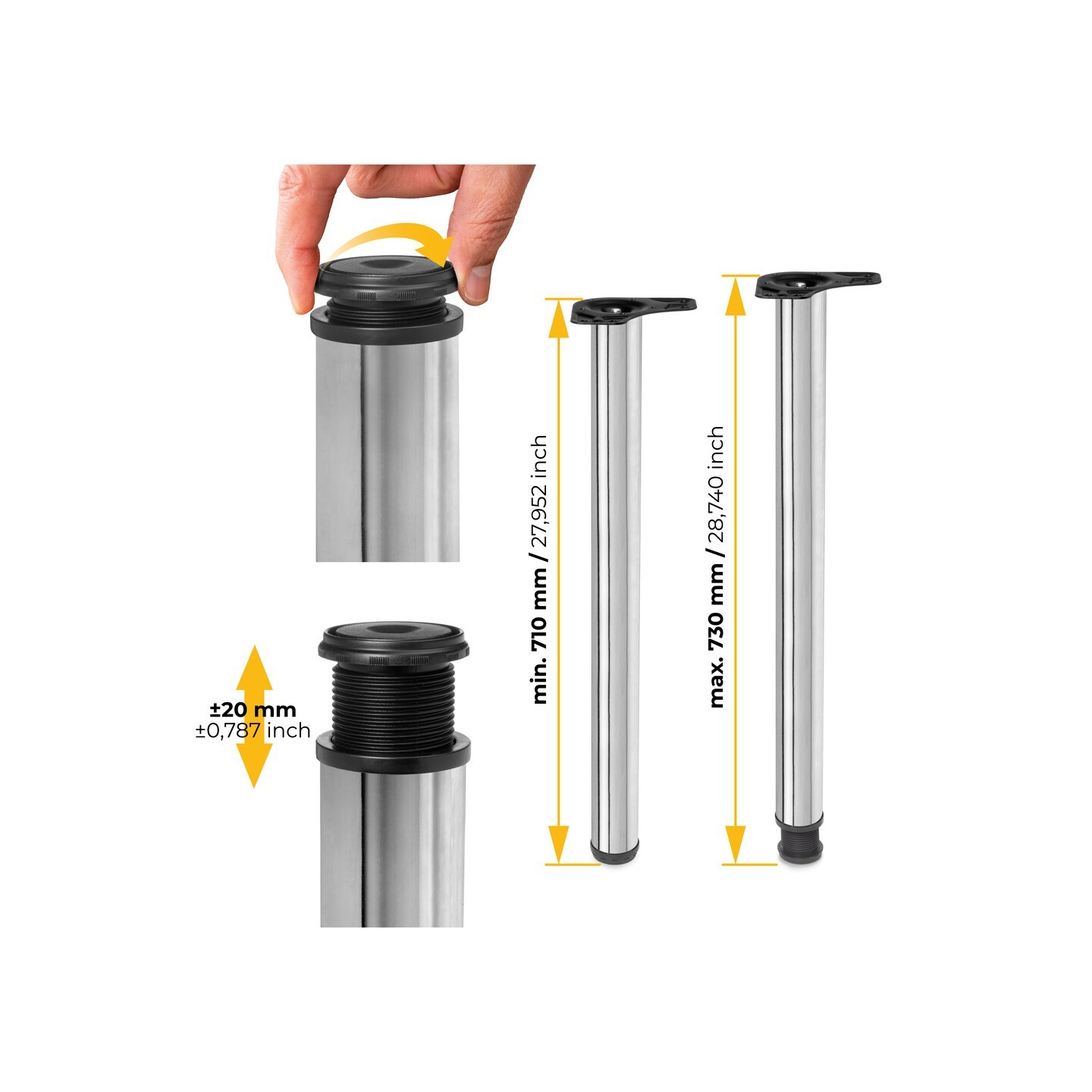 ±20 mm
±0,787 inch

min. 710 mm / 27,952 inch

max. 730 mm / 28,740 inch