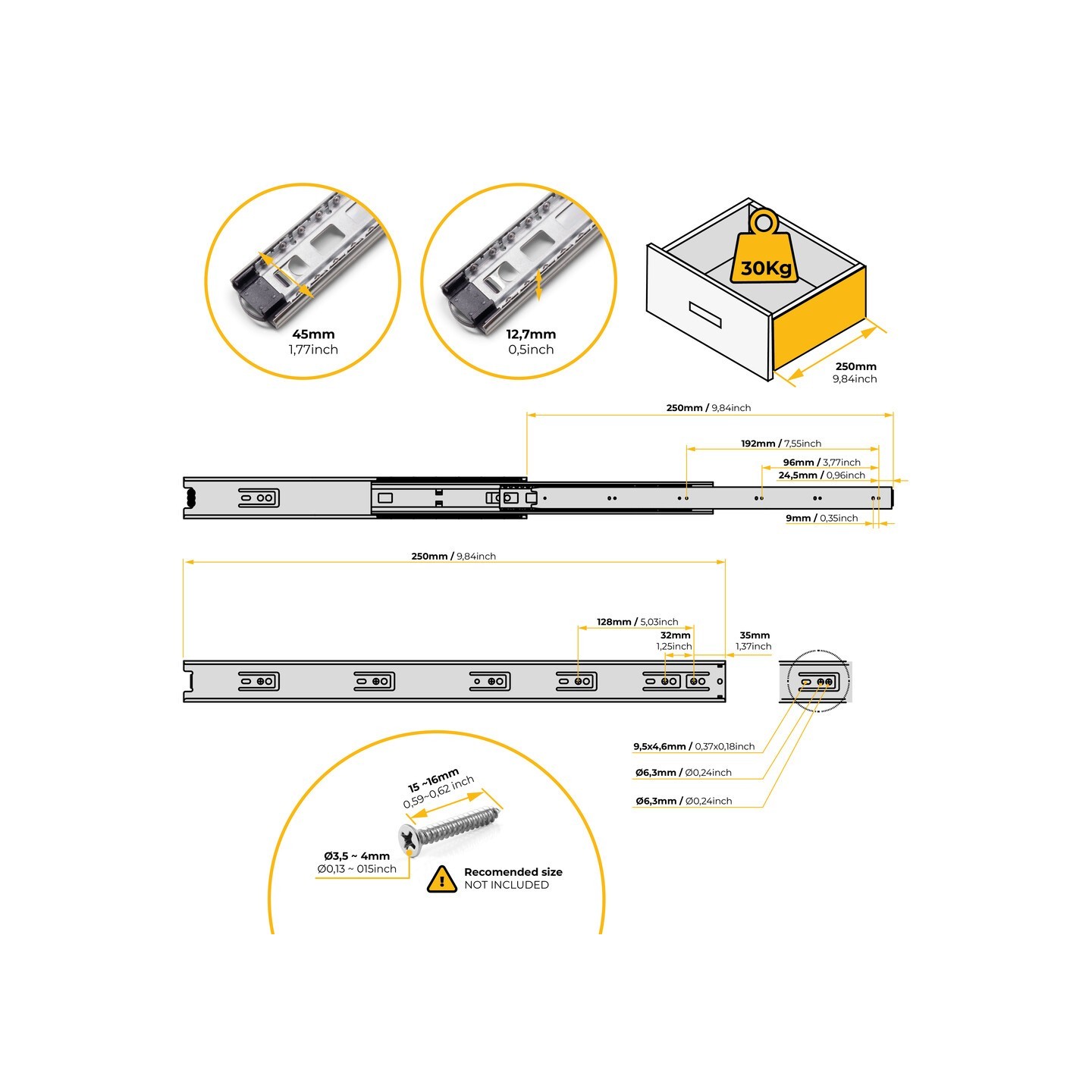 45mm
1,77inch

12,7mm
0,5inch

30Kg

250mm
9,84inch

250mm / 9,84inch

192mm / 7,55inch

96mm / 3,77inch

24,5mm / 0,96inch

9mm / 0,35inch

250mm / 9,84inch

128mm / 5,03inch

32mm
1,25inch

35mm
1,37inch

9,5x4,6mm / 0,37x0,18inch

Ø6,3mm / Ø0,24inch

Ø6,3mm / Ø0,24inch

15 ~16mm
0,59~0,62 inch

Ø3,5 ~ 4mm
Ø0,13 ~ 015inch

Recomended size
NOT INCLUDED