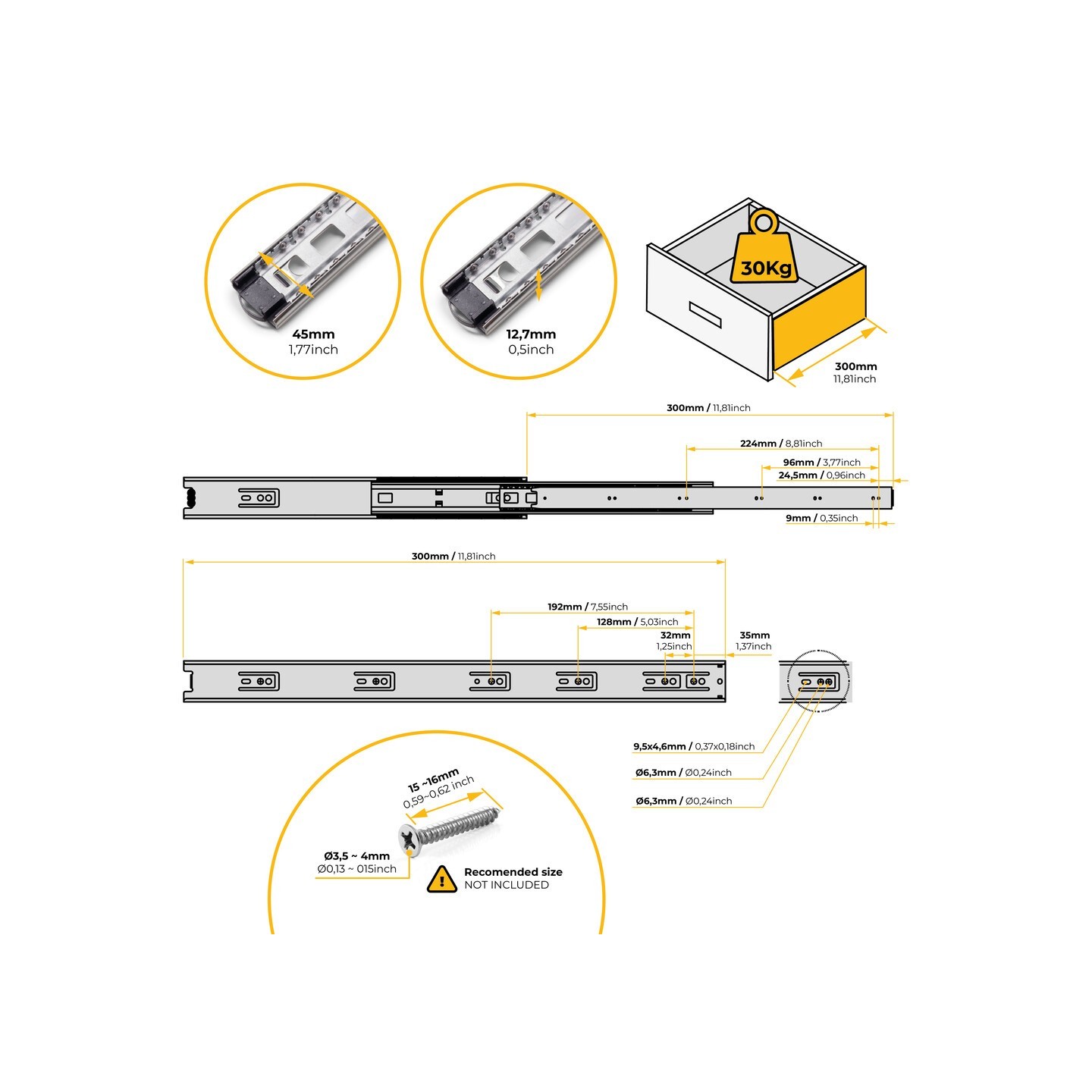 45mm
1,77inch

12,7mm
0,5inch

30Kg

300mm
11,81inch

300mm / 11,81inch

224mm / 8,81inch

96mm / 3,77inch

24,5mm / 0,96inch

9mm / 0,35inch

300mm / 11,81inch

192mm / 7,55inch

128mm / 5,03inch

32mm
1,25inch

35mm
1,37inch

9,5x4,6mm / 0,37x0,18inch

Ø6,3mm / Ø0,24inch

Ø6,3mm / Ø0,24inch

15 ~16mm
0,59~0,62 inch

Ø3,5 ~ 4mm
Ø0,13 ~ 015inch

Recomended size
NOT INCLUDED