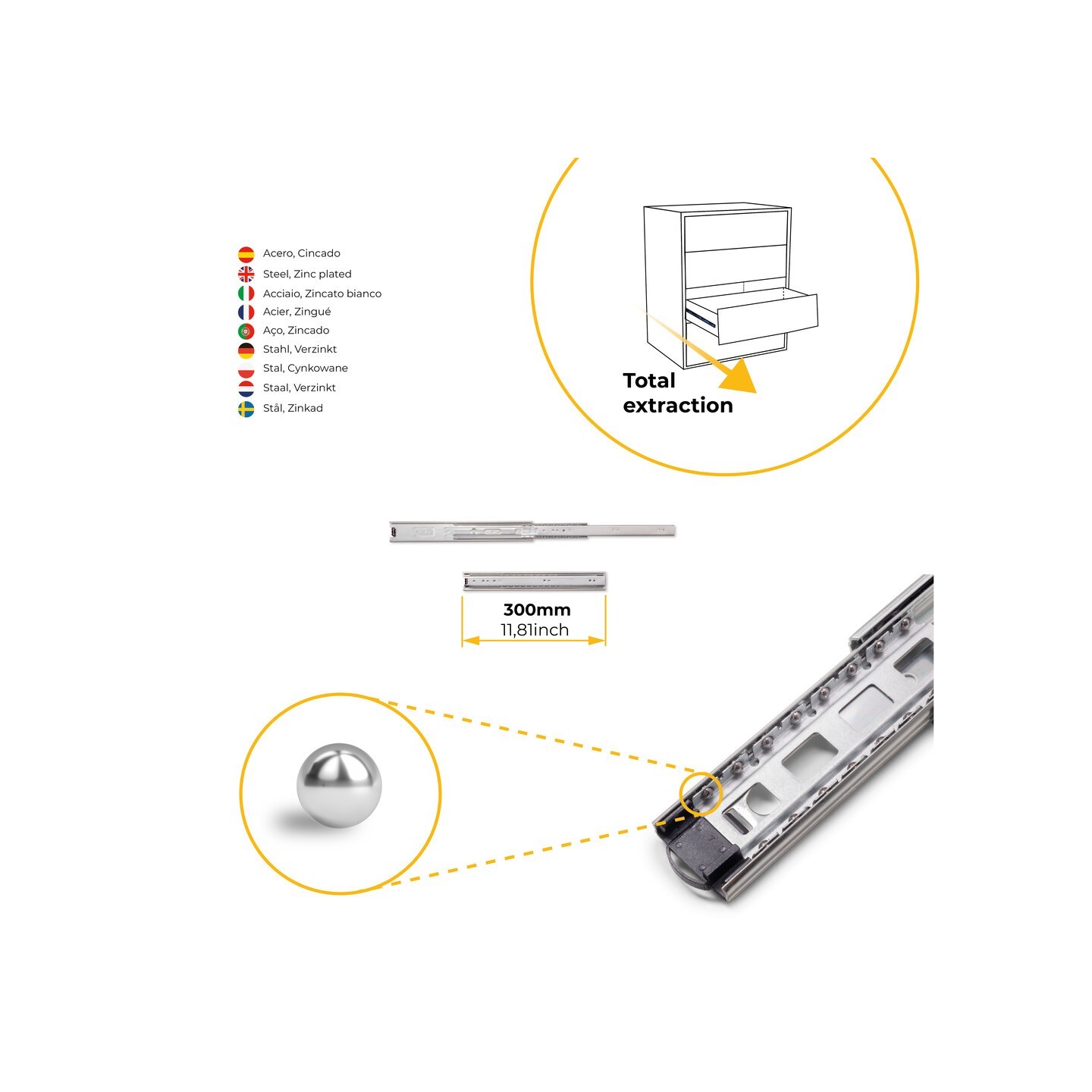 Acero, Cincado
Steel, Zinc plated
Acciaio, Zincato bianco
Acier, Zingué
Aço, Zincado
Stahl, Verzinkt
Stal, Cynkowane
Staal, Verzinkt
Stål, Zinkad

Total extraction

300mm
11,81inch