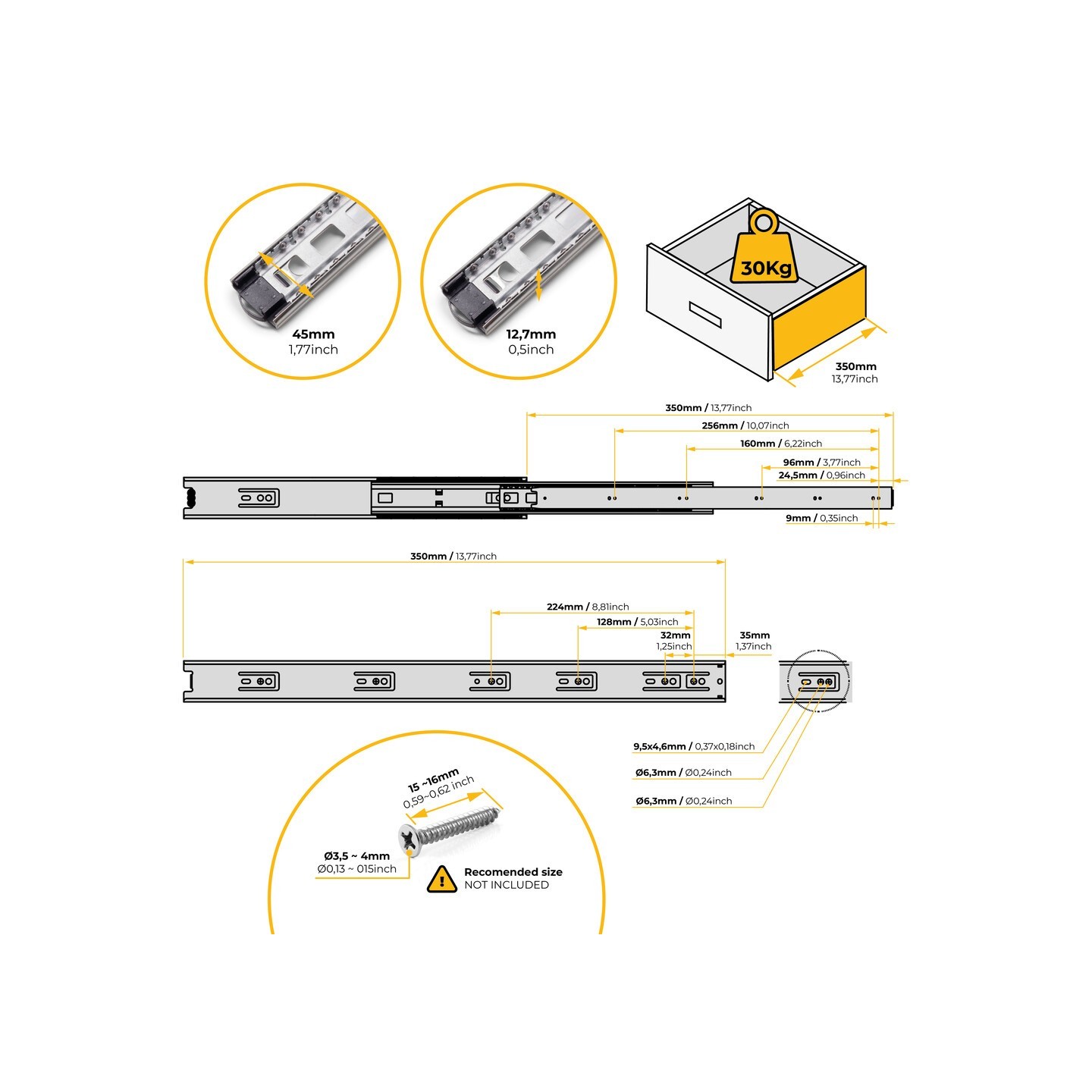 45mm
1,77inch

12,7mm
0,5inch

30Kg

350mm
13,77inch

350mm / 13,77inch
256mm / 10,07inch
160mm / 6,22inch
96mm / 3,77inch
24,5mm / 0,96inch
9mm / 0,35inch

350mm / 13,77inch
224mm / 8,81inch
128mm / 5,03inch
32mm
1,25inch
35mm
1,37inch

9,5x4,6mm / 0,37x0,18inch
Ø6,3mm / Ø0,24inch
Ø6,3mm / Ø0,24inch

15 ~16mm
0,59~0,62 inch
Ø3,5 ~ 4mm
Ø0,13 ~ 015inch
Recomended size
NOT INCLUDED