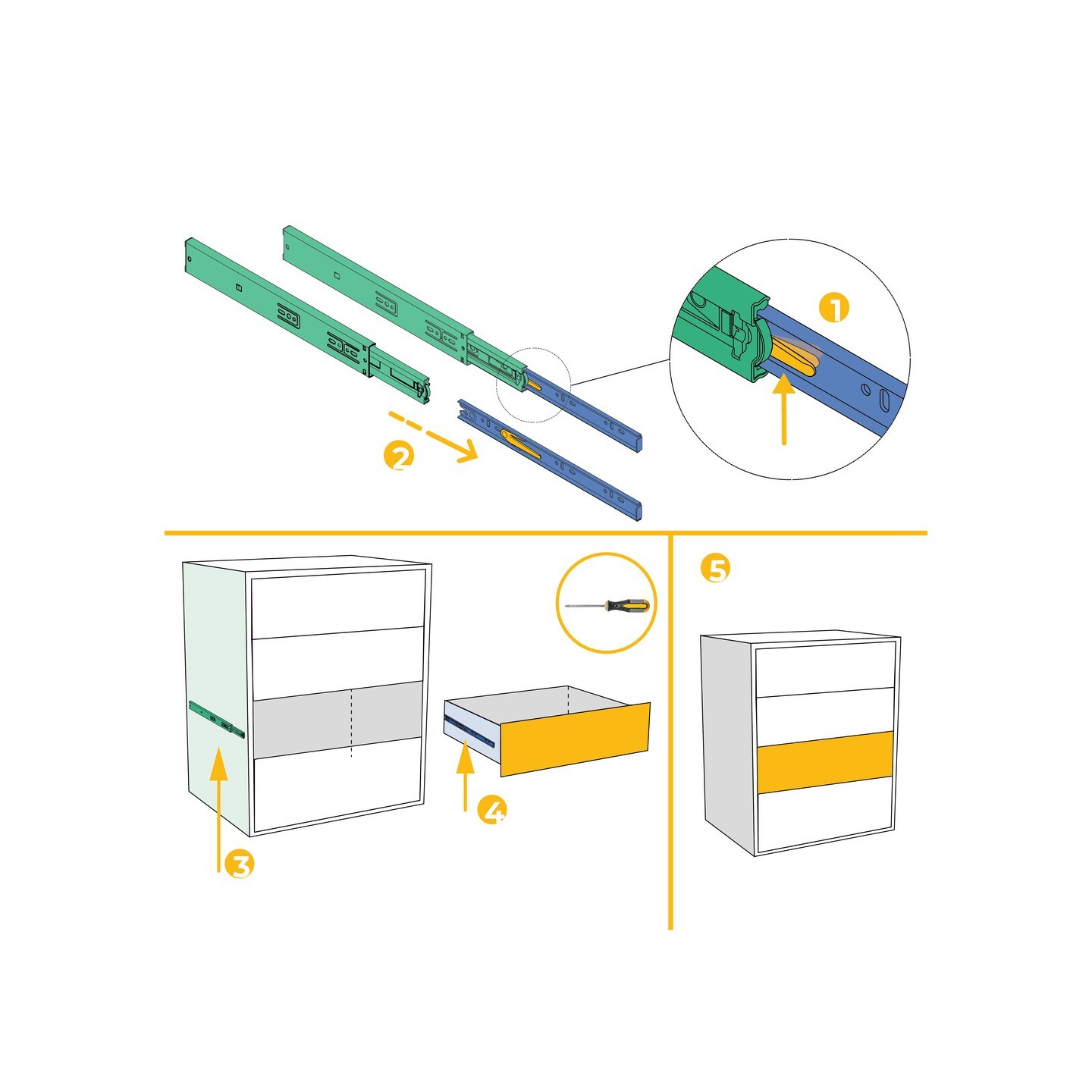 1

2

3

4

5