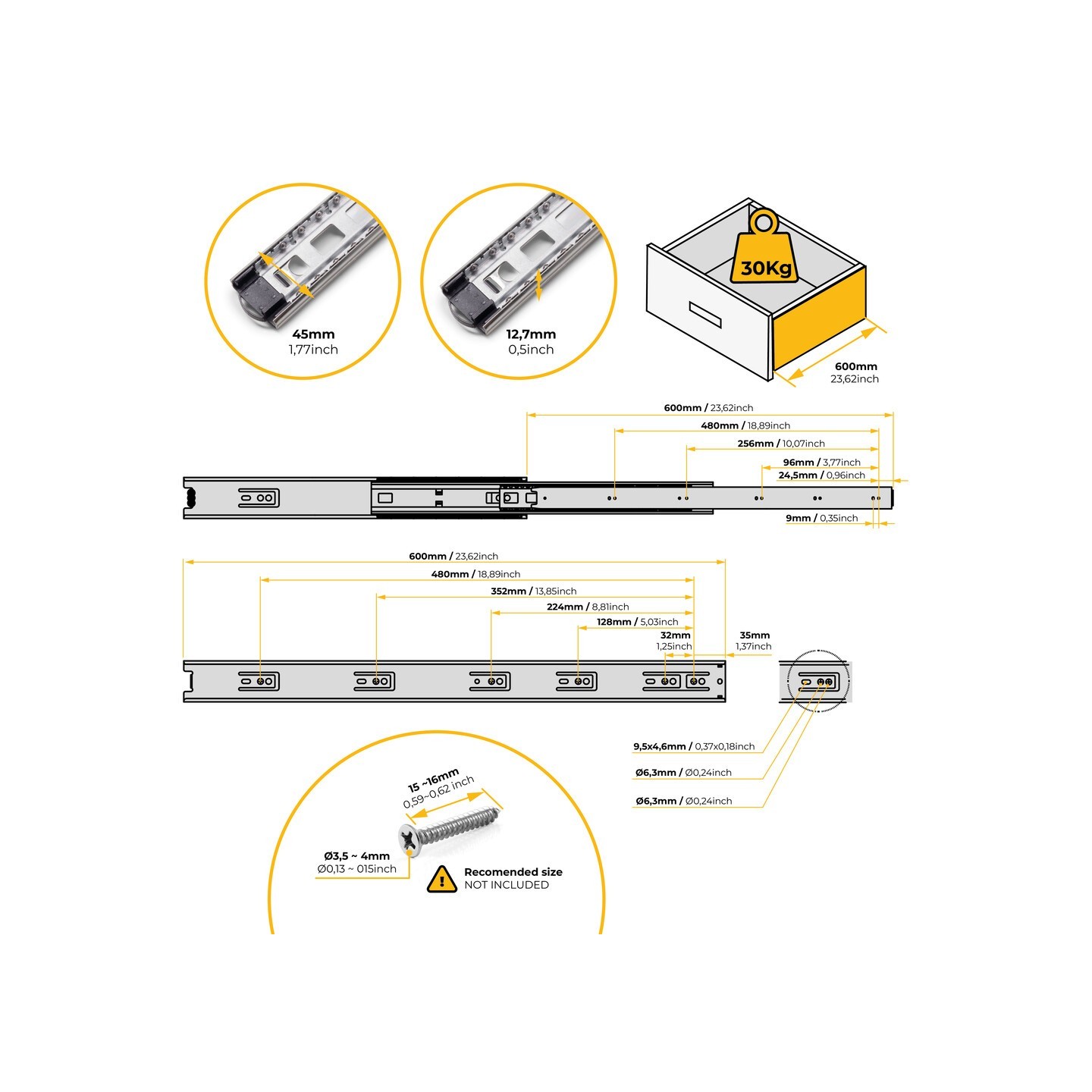 45mm
1,77inch

12,7mm
0,5inch

30Kg

600mm
23,62inch

600mm / 23,62inch
480mm / 18,89inch
256mm / 10,07inch
96mm / 3,77inch
24,5mm / 0,96inch
9mm / 0,35inch

600mm / 23,62inch
480mm / 18,89inch
352mm / 13,85inch
224mm / 8,81inch
128mm / 5,03inch
32mm
1,25inch
35mm
1,37inch

9,5x4,6mm / 0,37x0,18inch
Ø6,3mm / Ø0,24inch
Ø6,3mm / Ø0,24inch

15 ~16mm
0,59~0,62 inch
Ø3,5 ~ 4mm
Ø0,13 ~ 015inch
Recomended size
NOT INCLUDED