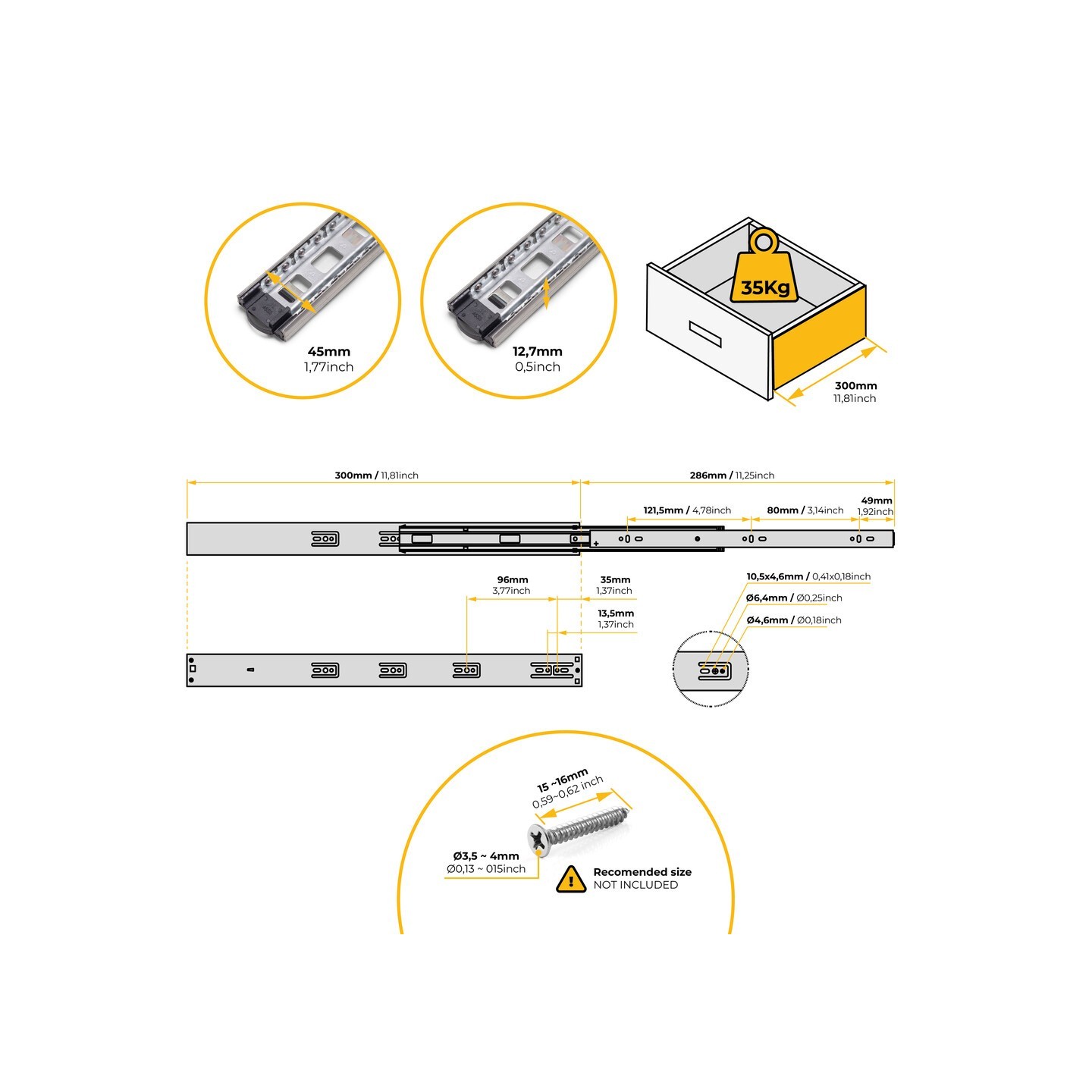 45mm
1,77inch

12,7mm
0,5inch

35Kg

300mm
11,81inch

300mm / 11,81inch

286mm / 11,25inch

121,5mm / 4,78inch

80mm / 3,14inch

49mm
1,92inch

96mm
3,77inch

35mm
1,37inch

13,5mm
1,37inch

10,5x4,6mm / 0,41x0,18inch
Ø6,4mm / Ø0,25inch
Ø4,6mm / Ø0,18inch

15 ~16mm
0,59~0,62 inch

Ø3,5 ~ 4mm
Ø0,13 ~ 015inch

Recomended size
NOT INCLUDED