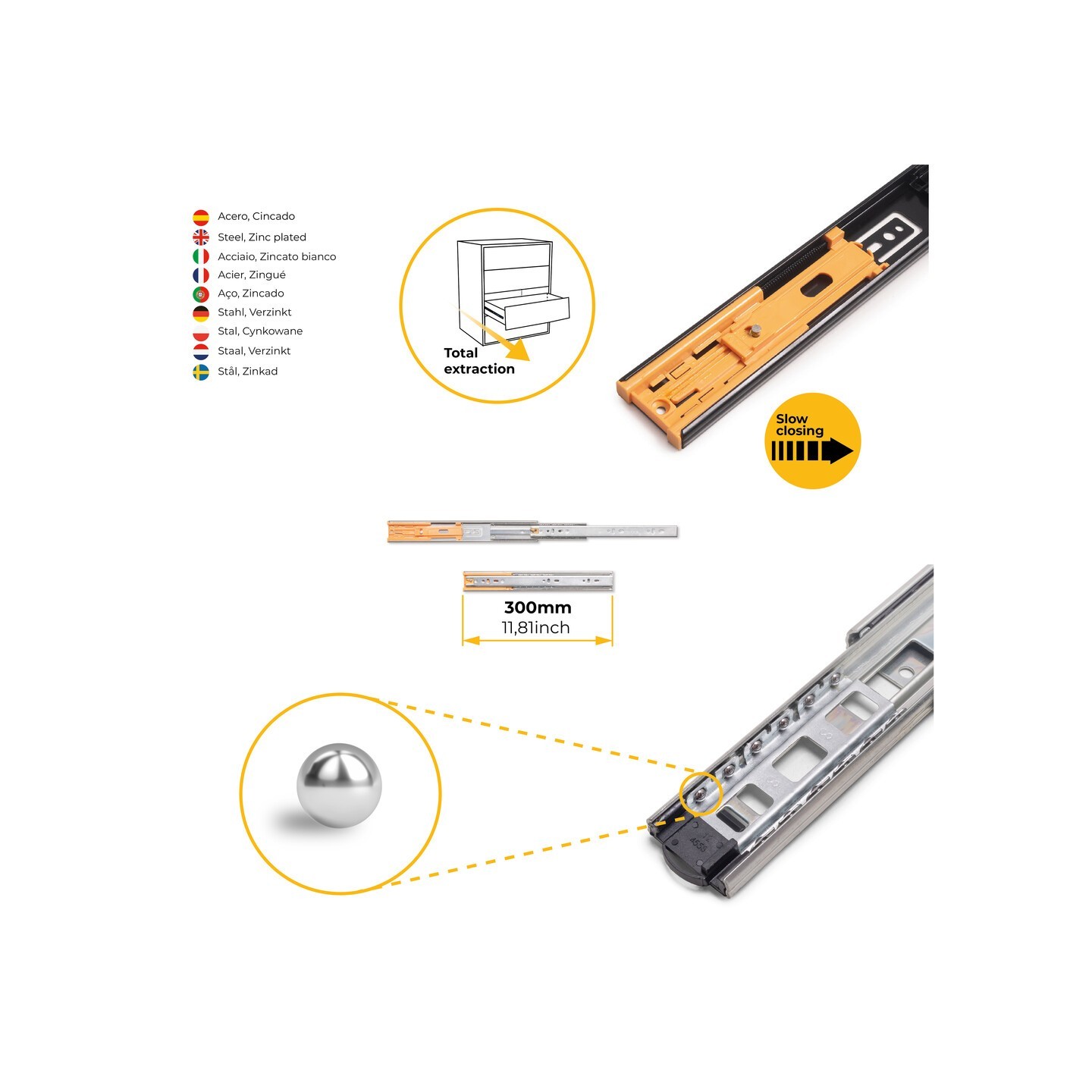 Acero, Cincado
Steel, Zinc plated
Acciaio, Zincato bianco
Acier, Zingué
Aço, Zincado
Stahl, Verzinkt
Stal, Cynkowane
Staal, Verzinkt
Stål, Zinkad

Total extraction

Slow closing

300mm
11,81inch