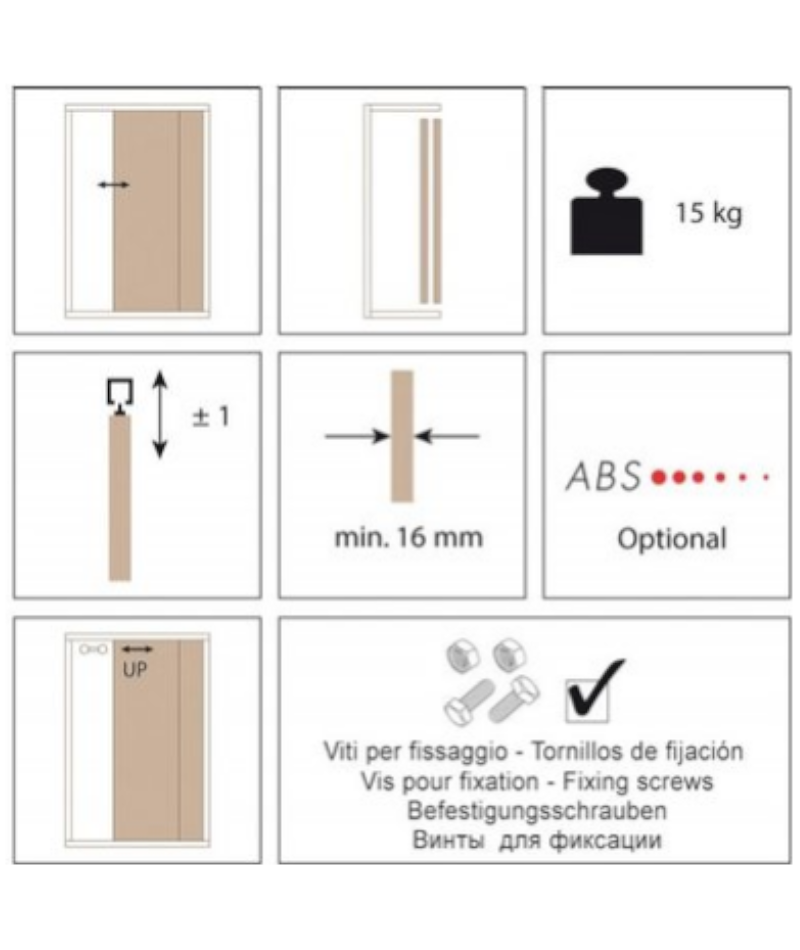 15 kg

± 1

min. 16 mm

ABS

Optional

UP

Viti per fissaggio - Tornillos de fijación
Vis pour fixation - Fixing screws
Befestigungsschrauben
Винты для фиксации