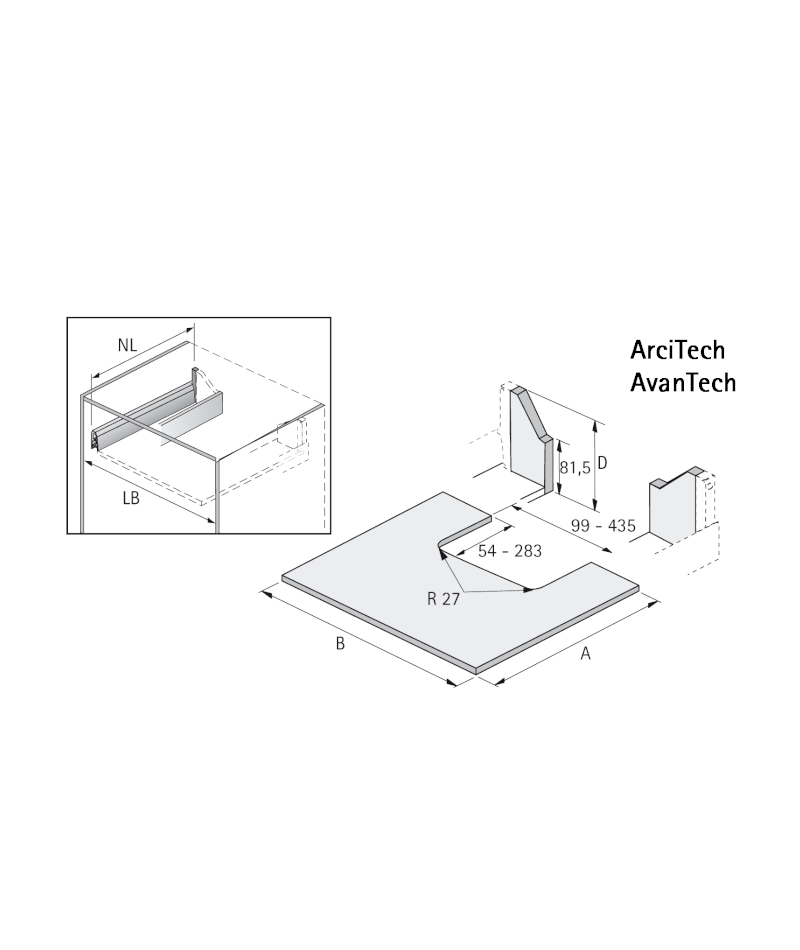 NL

LB

ArciTech
AvanTech

81,5

D

99 - 435

54 - 283

R 27

B

A