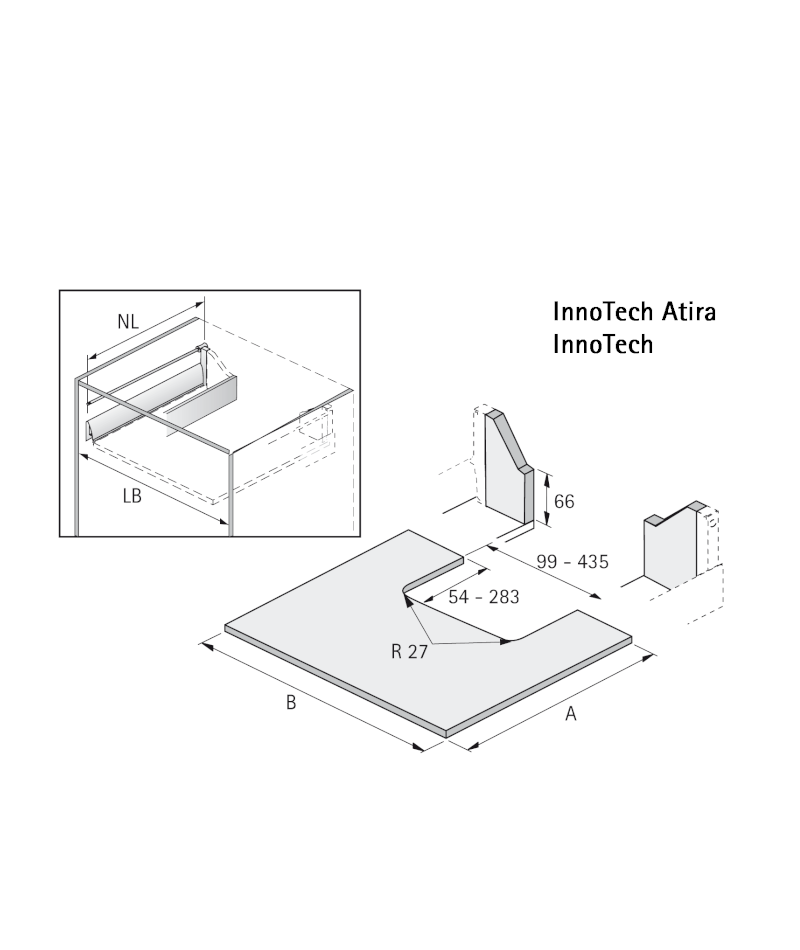 NL

LB

InnoTech Atira
InnoTech

66

99 - 435

54 - 283

R 27

B

A