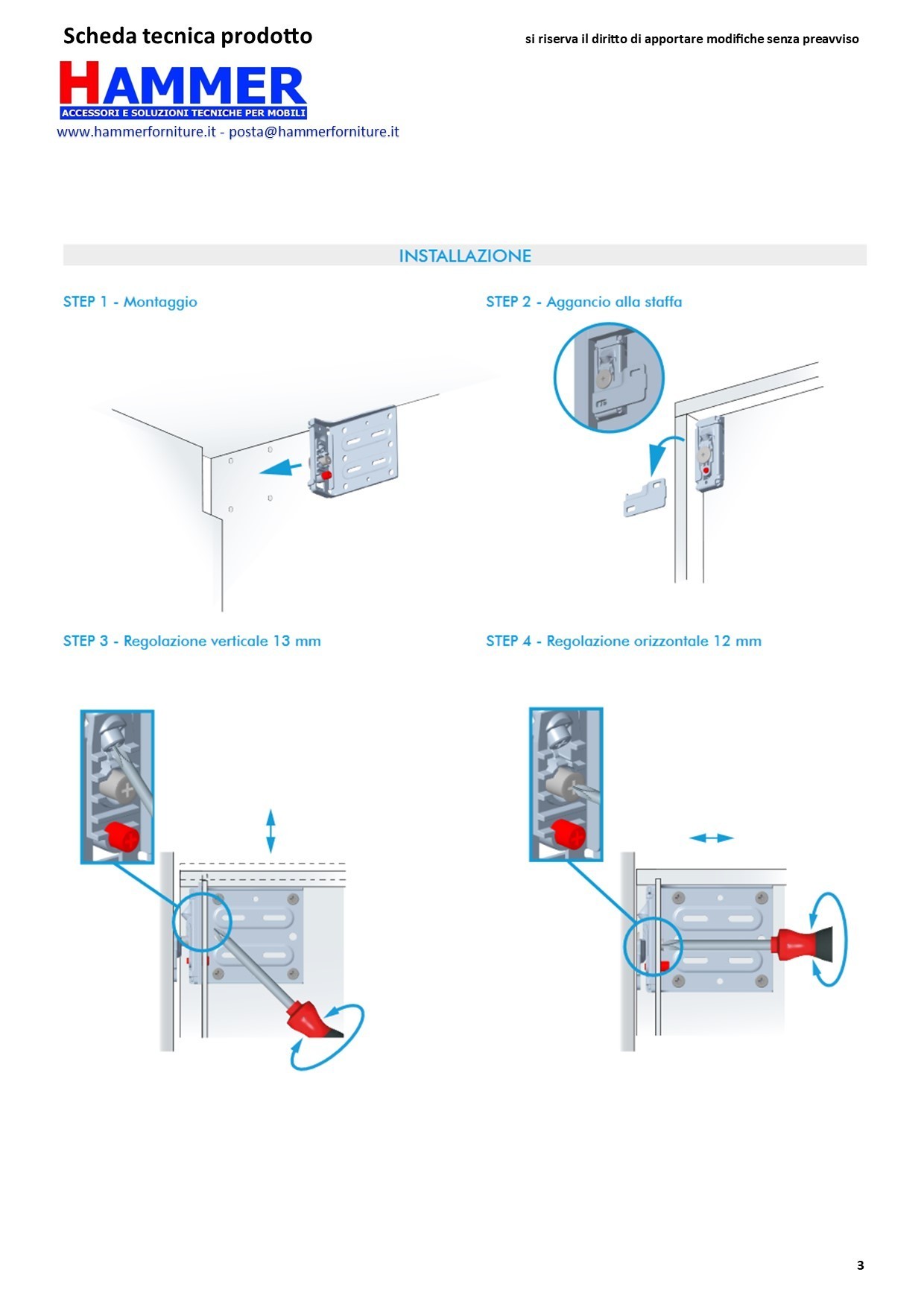 Scheda tecnica prodotto

si riserva il diritto di apportare modifiche senza preavviso

HAMMER
ACCESSORI E SOLUZIONI TECNICHE PER MOBILI
www.hammerforniture.it - posta@hammerforniture.it

INSTALLAZIONE

STEP 1 - Montaggio

STEP 2 - Aggancio alla staffa

STEP 3 - Regolazione verticale 13 mm

STEP 4 - Regolazione orizzontale 12 mm

3